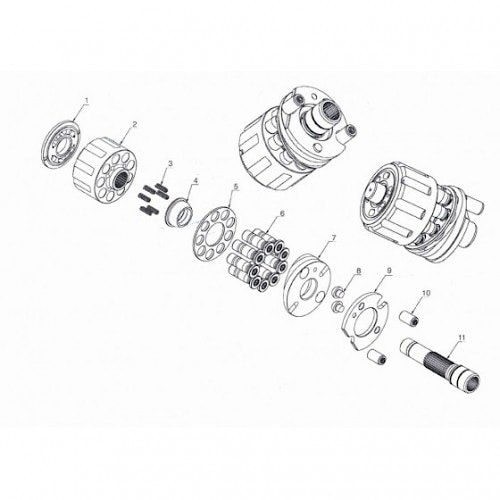 1
2
3
4
5
6
7
8
9
10
11